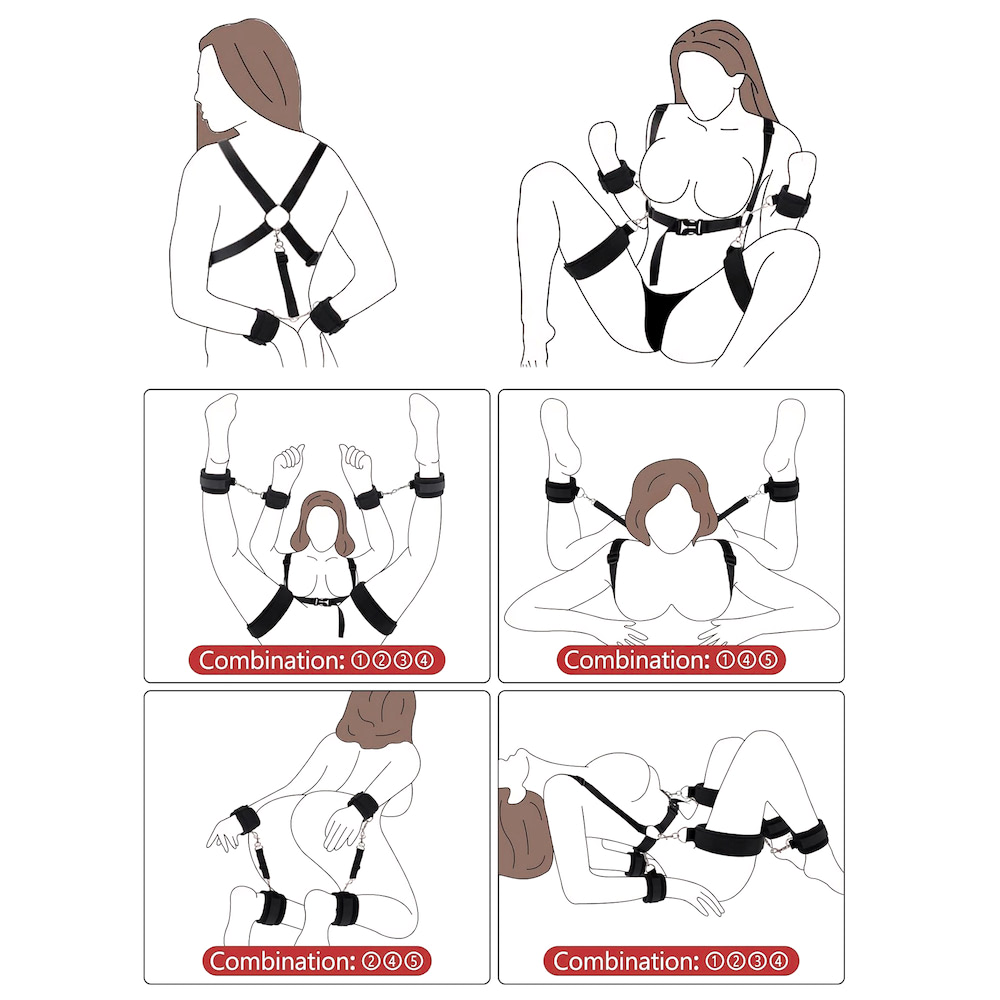 Combination: ①②③④

Combination: ①④⑤

Combination: ②④⑤

Combination: ①②③④