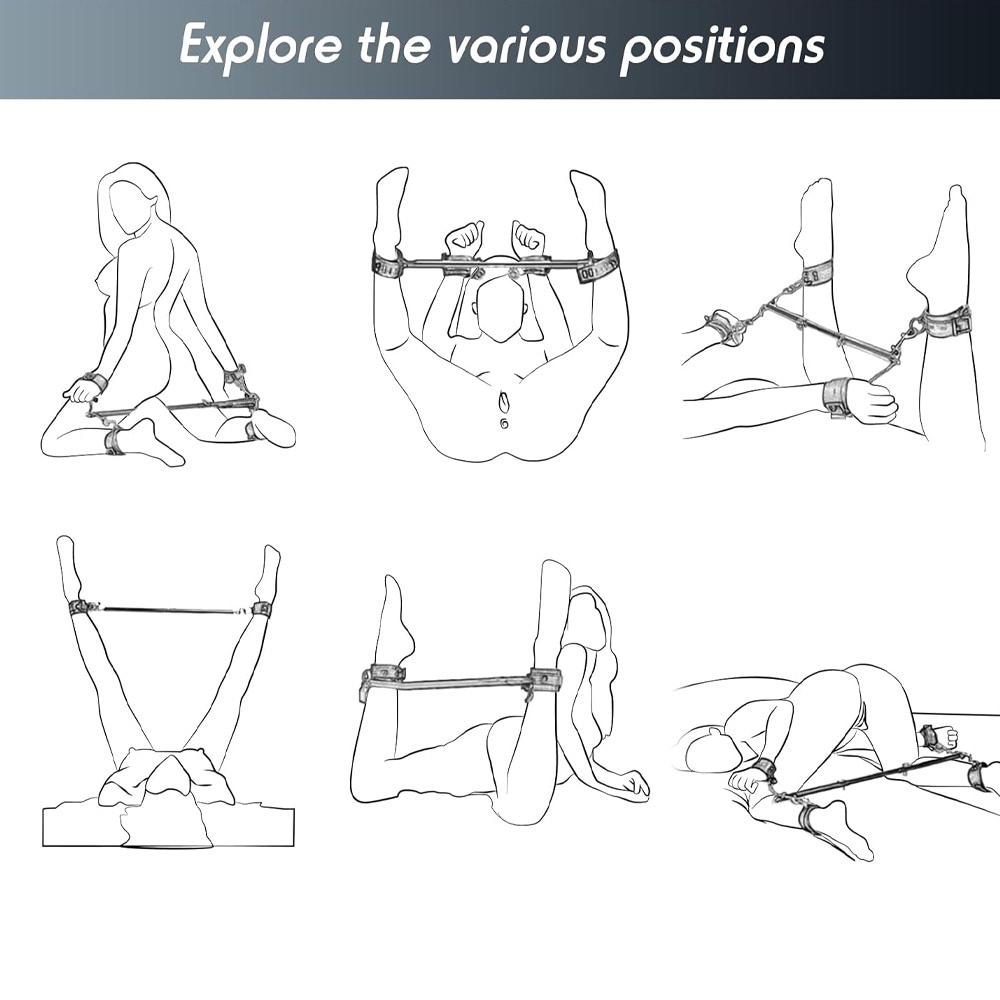 Explore the various positions