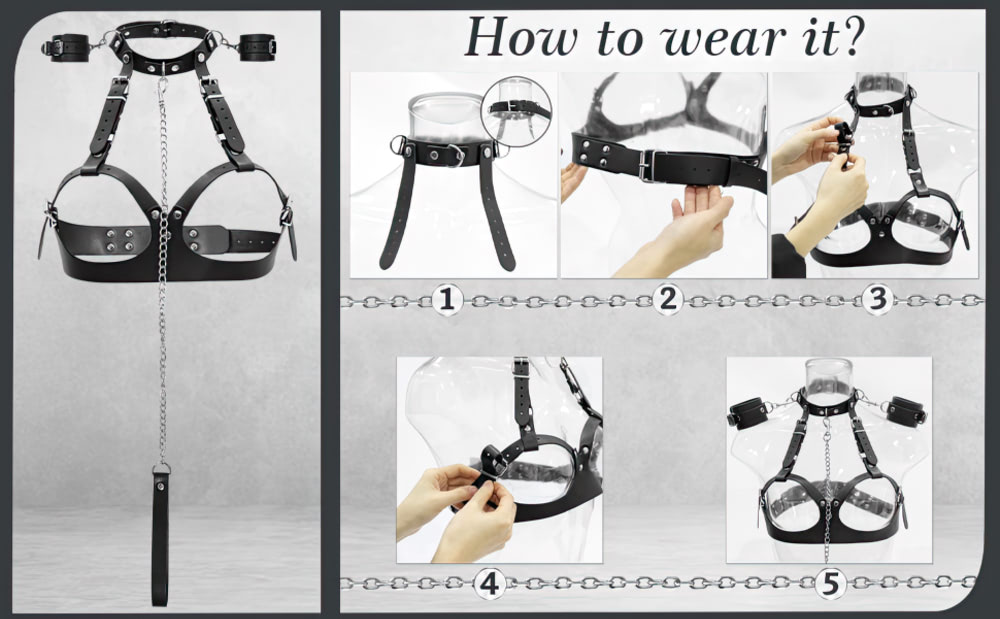 How to wear it?

1

2

3

4

5